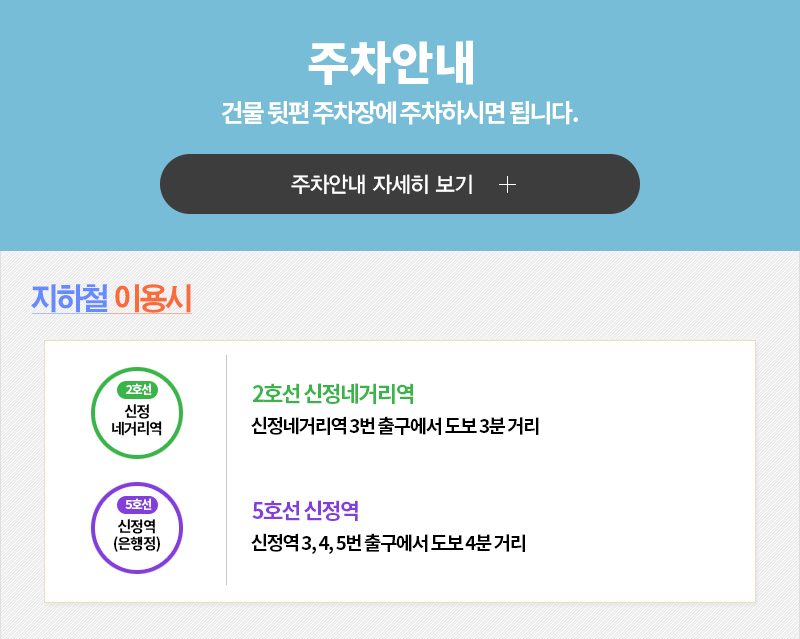 주차안내

건물 뒷편 주차장에 주차하시면 됩니다.

주차안내 자세히 보기 +

지하철 이용시

2호선
신정
네거리역

2호선 신정네거리역

신정네거리역 3번 출구에서 도보 3분 거리

5호선
신정역
(은행정)

5호선 신정역

신정역 3, 4, 5번 출구에서 도보 4분 거리